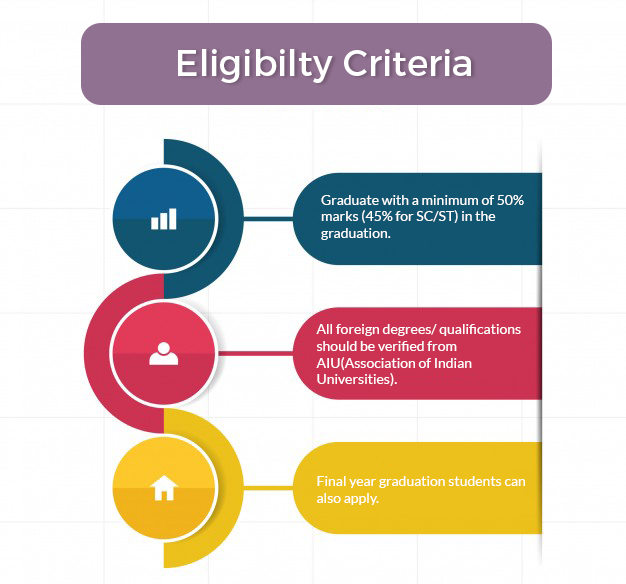 Eligibilty Criteria

Graduate with a minimum of 50% marks (45% for SC/ST) in the graduation.

All foreign degrees/ qualifications should be verified from AIU(Association of Indian Universities).

Final year graduation students can also apply.